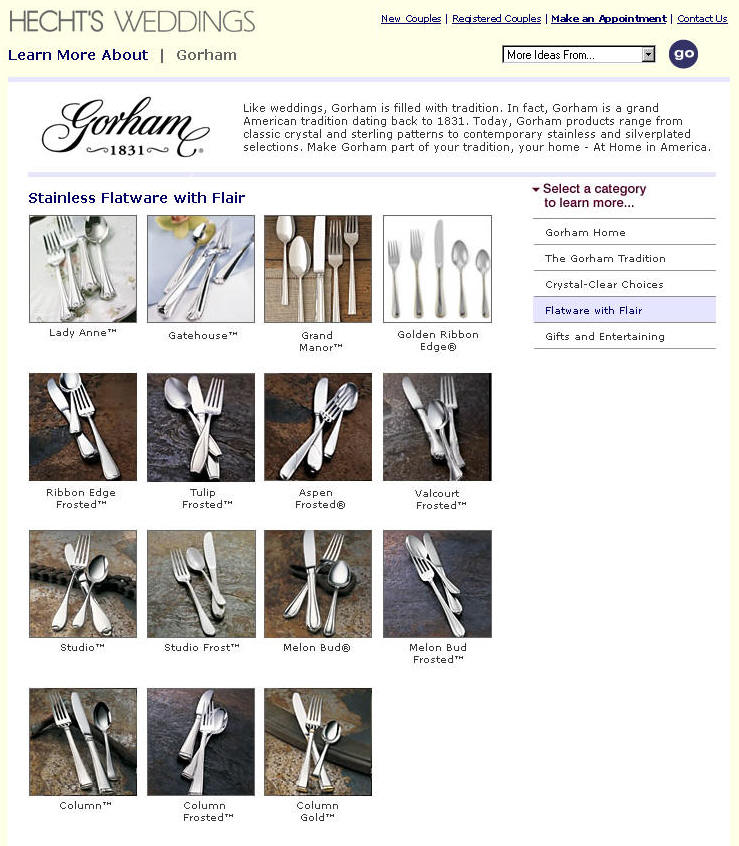 HECHT'S WEDDINGS

New Couples | Registered Couples | Make an Appointment | Contact Us

Learn More About | Gorham

More Ideas From...

go

Gorham 1831

Like weddings, Gorham is filled with tradition. In fact, Gorham is a grand American tradition dating back to 1831. Today, Gorham products range from classic crystal and sterling patterns to contemporary stainless and silverplated selections. Make Gorham part of your tradition, your home - At Home in America.

Stainless Flatware with Flair

Lady Anne™

Gatehouse™

Grand Manor™

Golden Ribbon Edge®

Ribbon Edge Frosted™

Tulip Frosted™

Aspen Frosted®

Valcourt Frosted™

Studio™

Studio Frost™

Melon Bud®

Melon Bud Frosted™

Column™

Column Frosted™

Column Gold™

Select a category to learn more...

Gorham Home

The Gorham Tradition

Crystal-Clear Choices

Flatware with Flair

Gifts and Entertaining